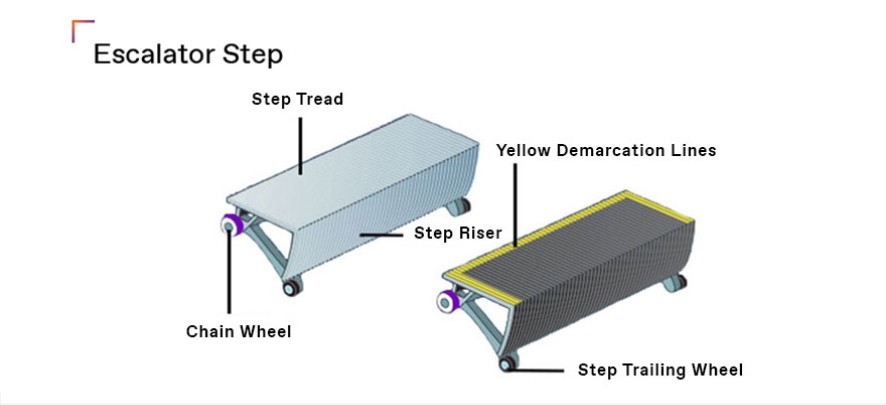 Escalator Step

Step Tread

Yellow Demarcation Lines

Step Riser

Chain Wheel

Step Trailing Wheel